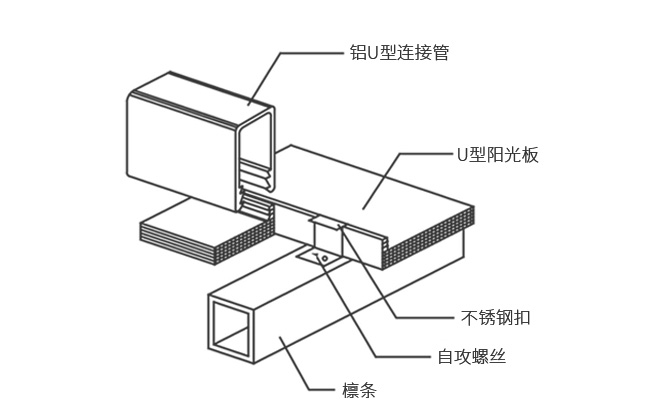 铝U型连接管
U型阳光板
不锈钢扣
自攻螺丝
檩条